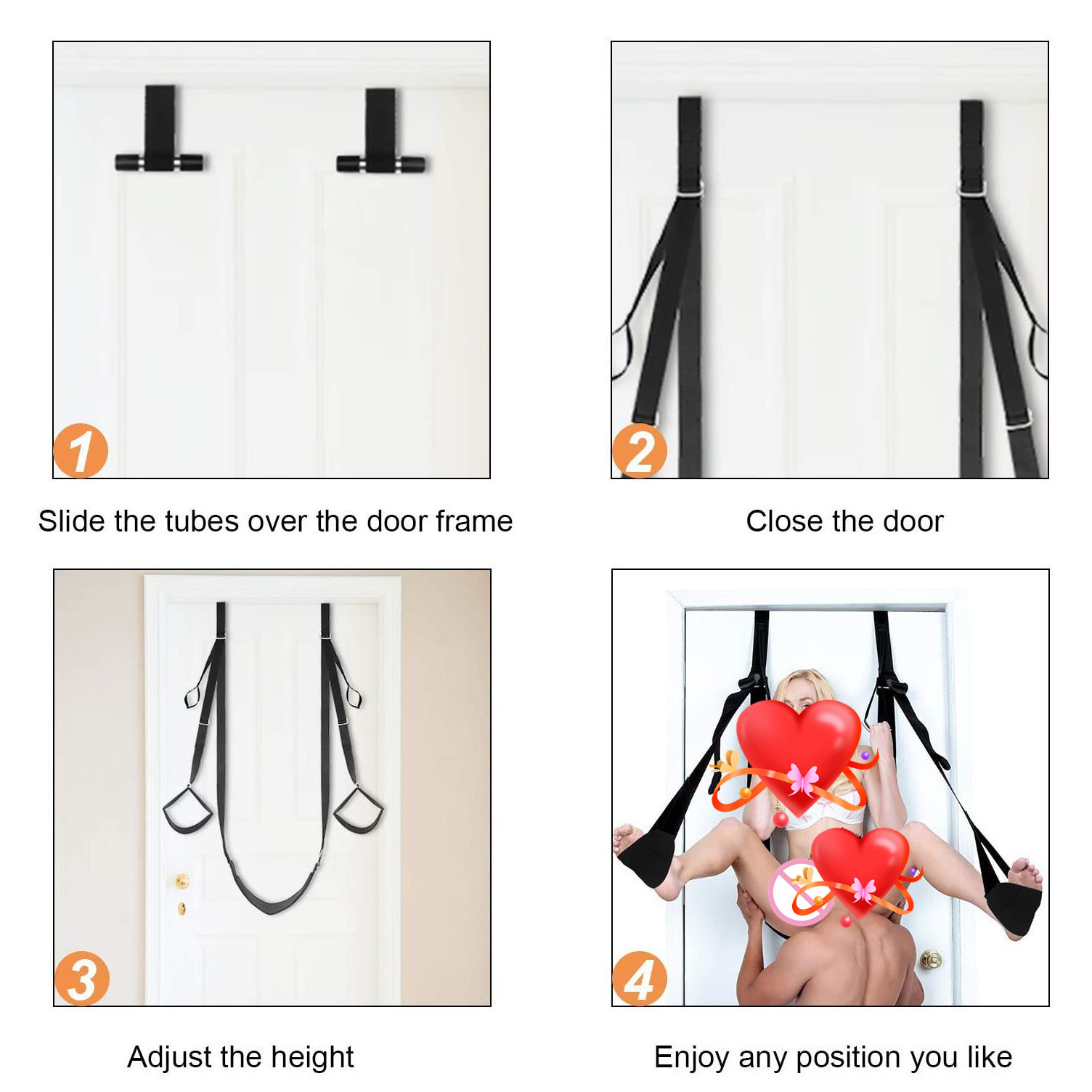 1

Slide the tubes over the door frame

2

Close the door

3

Adjust the height

4

Enjoy any position you like